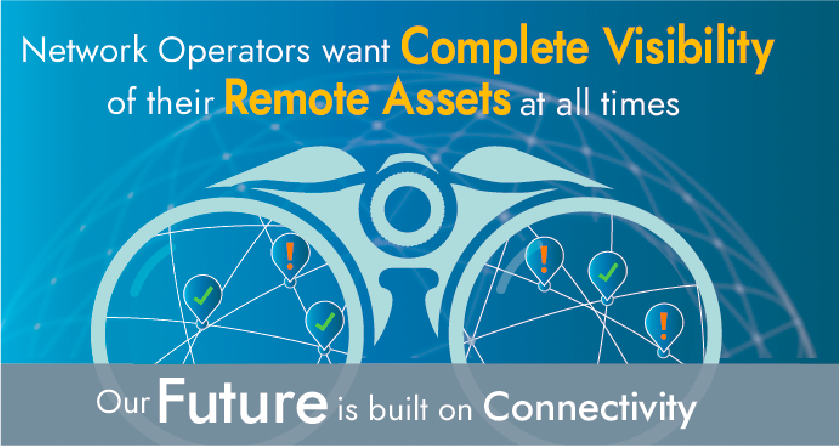 Network Operators want Complete Visibility of their Remote Assets at all times

Our Future is built on Connectivity